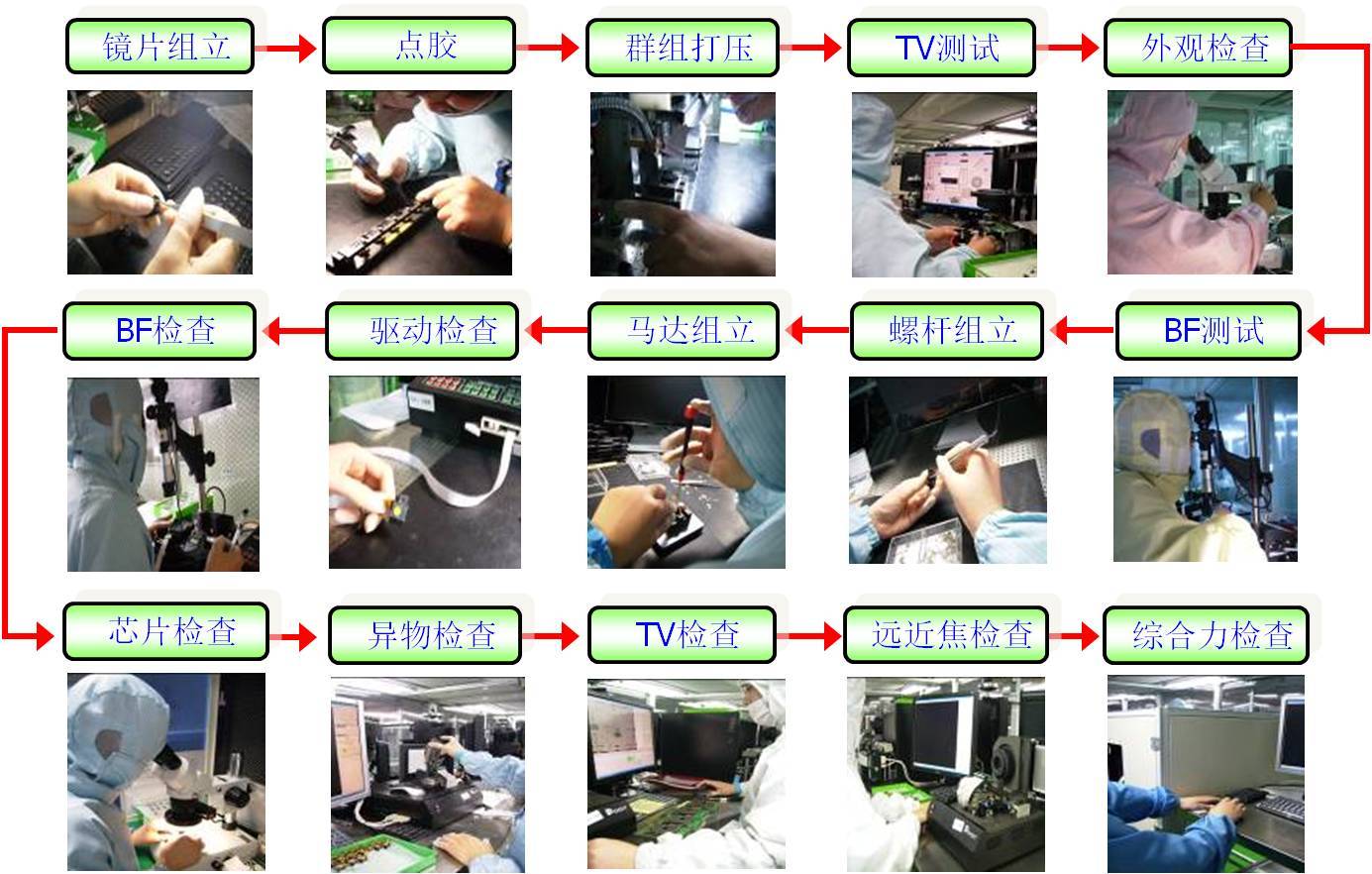 镜片组立

点胶

群组打压

TV测试

外观检查

BF测试

螺杆组立

马达组立

驱动检查

BF检查

芯片检查

异物检查

TV检查

远近焦检查

综合力检查